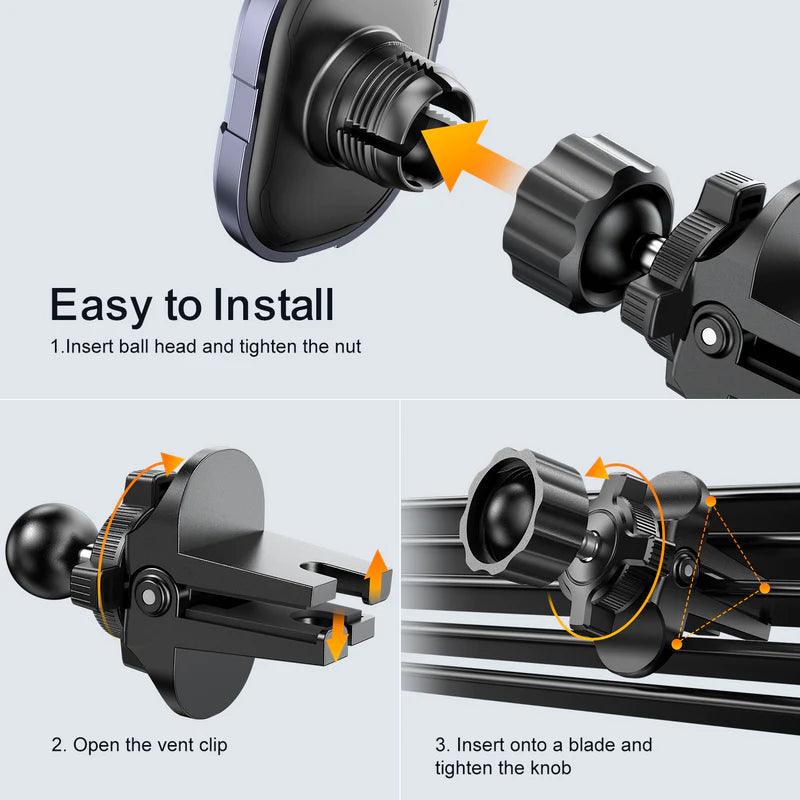 Easy to Install

1.Insert ball head and tighten the nut

2. Open the vent clip

3. Insert onto a blade and tighten the knob