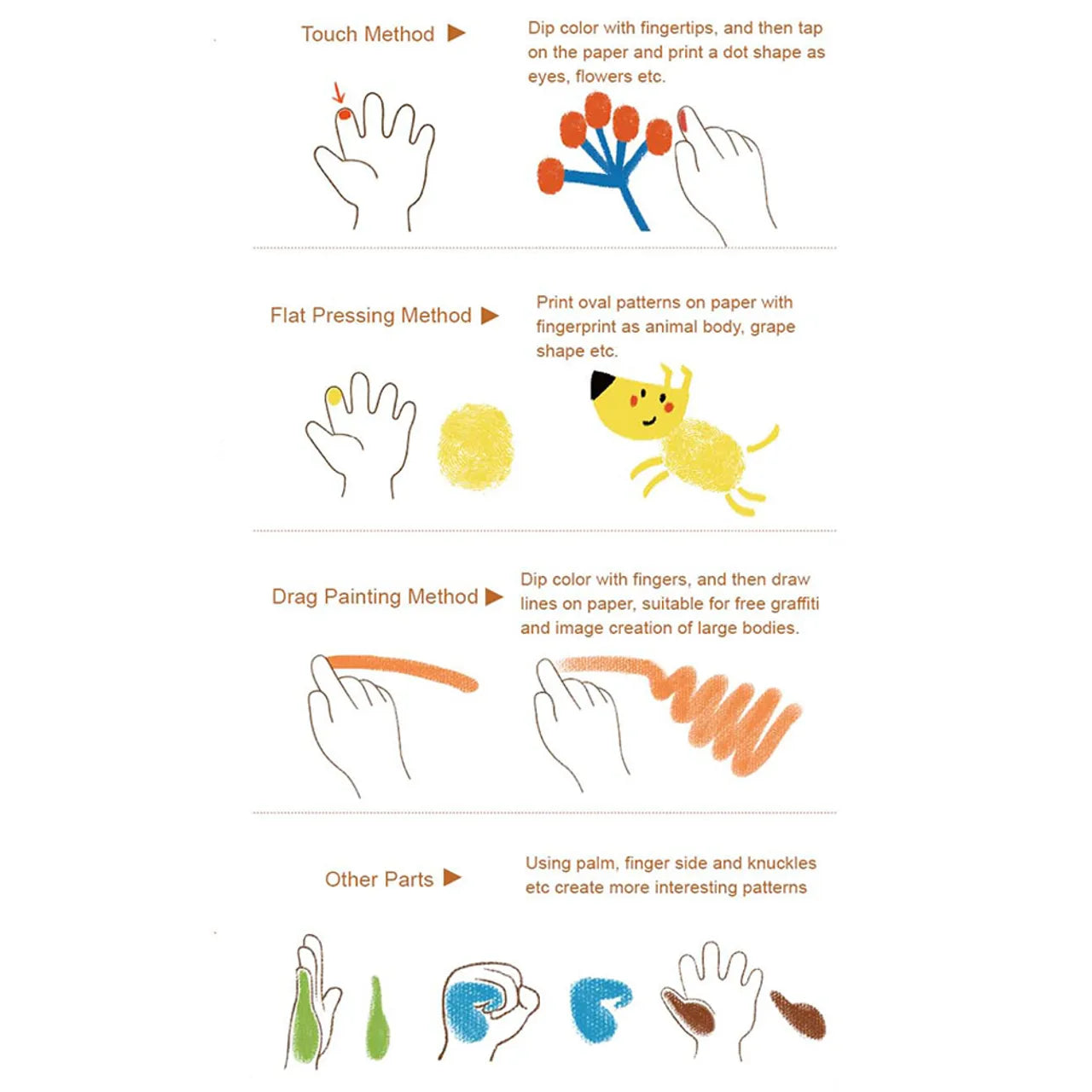 Touch Method ▶

Dip color with fingertips, and then tap on the paper and print a dot shape as eyes, flowers etc.

Flat Pressing Method ▶

Print oval patterns on paper with fingerprint as animal body, grape shape etc.

Drag Painting Method ▶

Dip color with fingers, and then draw lines on paper, suitable for free graffiti and image creation of large bodies.

Other Parts ▶

Using palm, finger side and knuckles etc create more interesting patterns