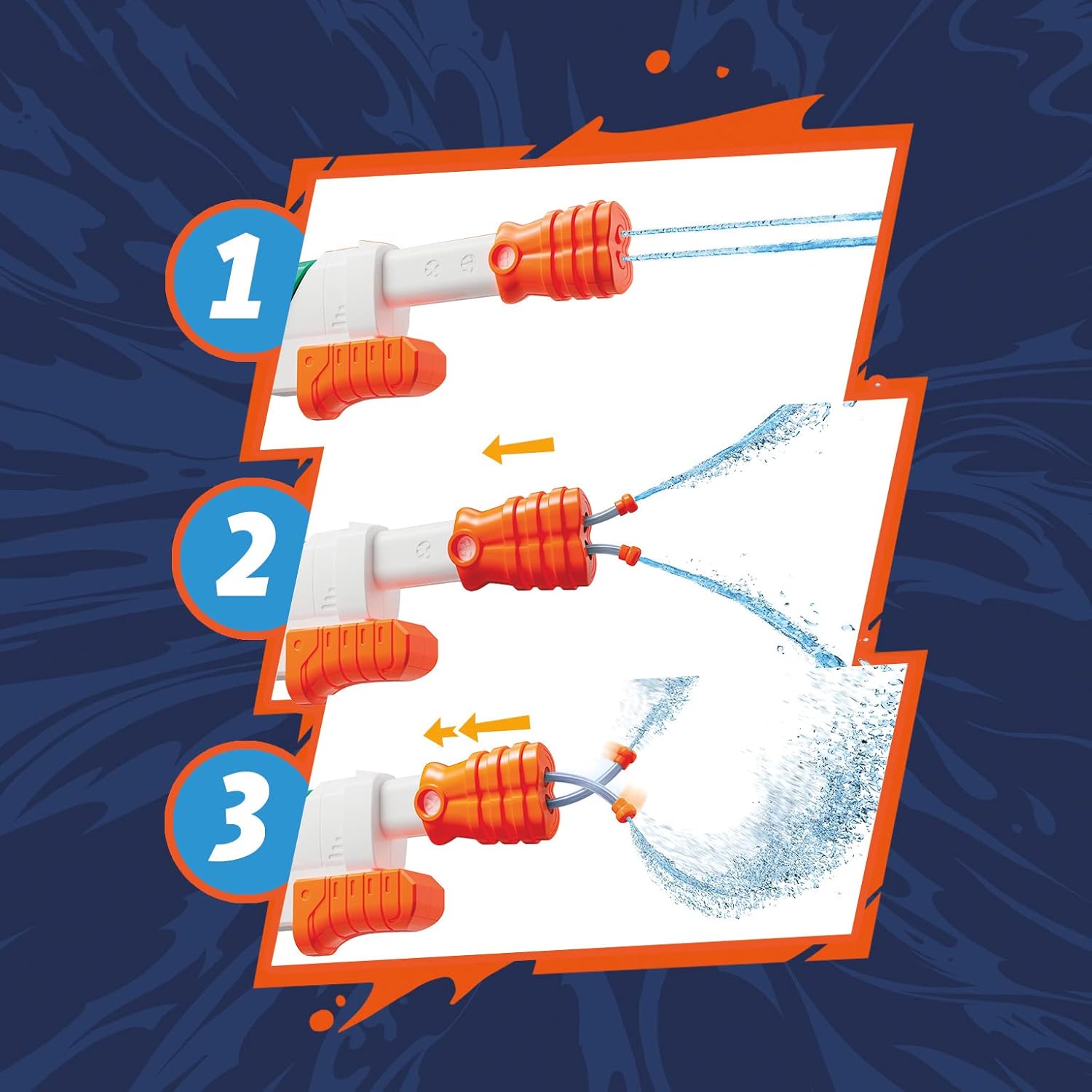 1

2

3