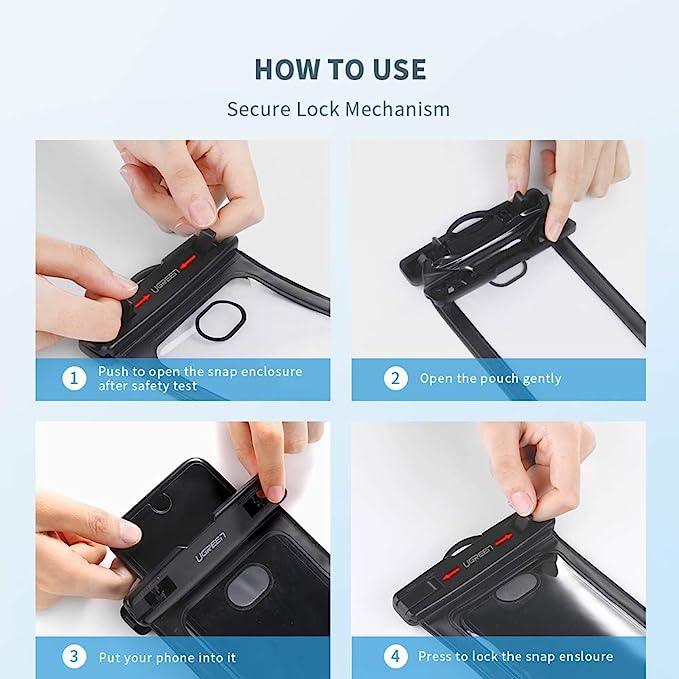 HOW TO USE

Secure Lock Mechanism

UGREEN

1 Push to open the snap enclosure after safety test

2 Open the pouch gently

UGREEN

3 Put your phone into it

UGREEN

4 Press to lock the snap ensloure