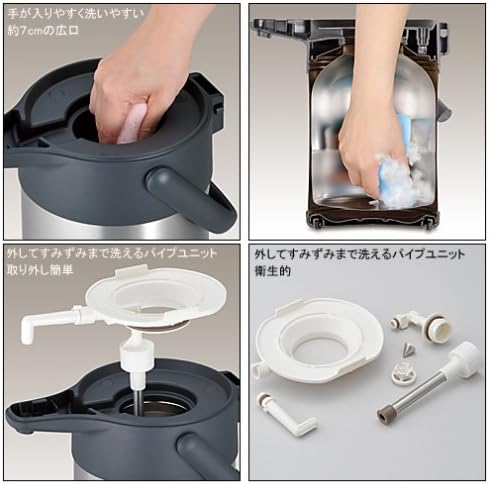 手が入りやすく洗いやすい
約7cmの広口

外してすみずみまで洗えるパイプユニット
取り外し簡単

外してすみずみまで洗えるパイプユニット
衛生的