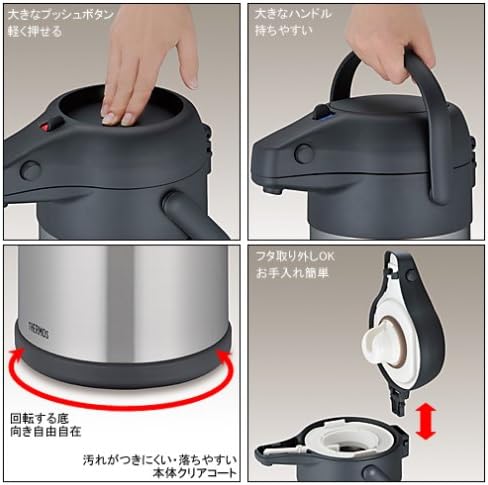 大きなプッシュボタン
軽く押せる

大きなハンドル
持ちやすい

THERMOS

回転する底
向き自由自在

汚れがつきにくい・落ちやすい
本体クリアコート

フタ取り外しOK
お手入れ簡単