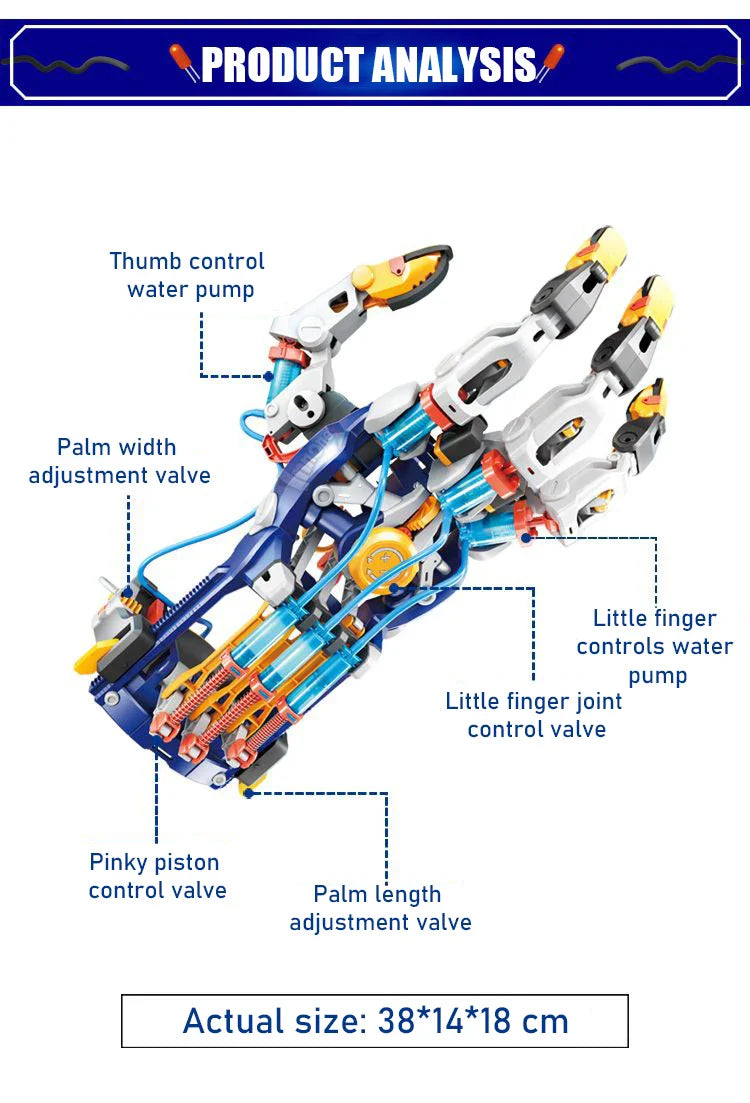 PRODUCT ANALYSIS

Thumb control water pump

Palm width adjustment valve

Little finger controls water pump

Little finger joint control valve

Pinky piston control valve

Palm length adjustment valve

Actual size: 38*14*18 cm